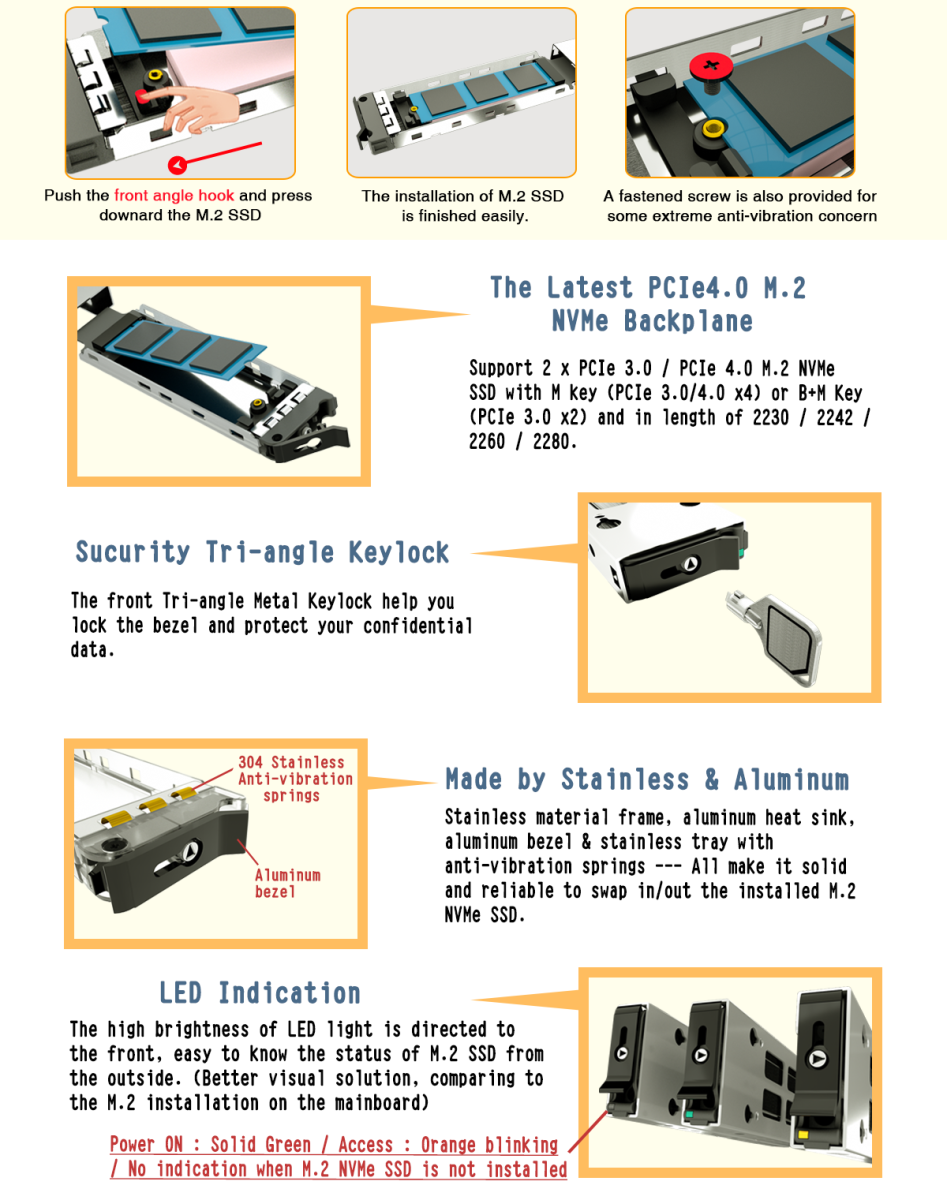 Push the front angle hook and press downard the M.2 SSD

The installation of M.2 SSD is finished easily.

A fastened screw is also provided for some extreme anti-vibration concern

The Latest PCIe4.0 M.2 NVMe Backplane

Support 2 x PCIe 3.0 / PCIe 4.0 M.2 NVMe SSD with M Key (PCIe 3.0/4.0 x4) or B+M Key (PCIe 3.0 x2) and in length of 2230 / 2242 / 2260 / 2280.

Sucurity Tri-angle Keylock

The front Tri-angle Metal Keylock help you lock the bezel and protect your confidential data.

304 Stainless Anti-vibration springs

Aluminum bezel

Made by Stainless & Aluminum

Stainless material frame, aluminum heat sink, aluminum bezel & stainless tray with anti-vibration springs --- All make it solid and reliable to swap in/out the installed M.2 NVMe SSD.

LED Indication

The high brightness of LED light is directed to the front, easy to know the status of M.2 SSD from the outside. (Better visual solution, comparing to the M.2 installation on the mainboard)

Power ON : Solid Green / Access : Orange blinking / No indication when M.2 NVMe SSD is not installed